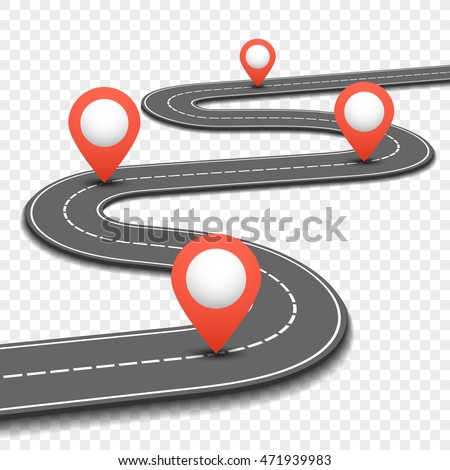 shutterstock

www.shutterstock.com · 471939983