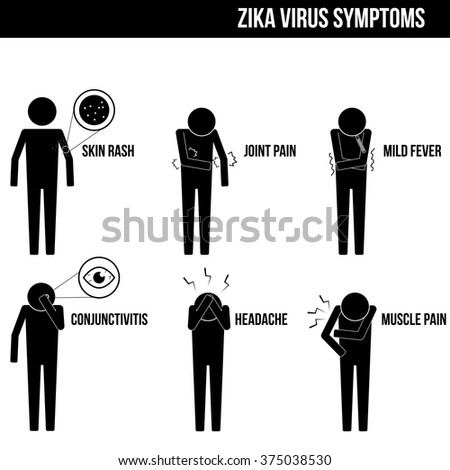 ZIKA VIRUS SYMPTOMS

SKIN RASH

JOINT PAIN

MILD FEVER

shutterstock

CONJUNCTIVITIS

HEADACHE

MUSCLE PAIN

www.shutterstock.com · 375038530