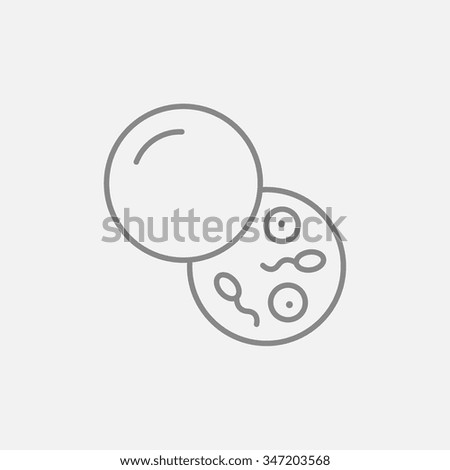 shutterstock

www.shutterstock.com · 347203568