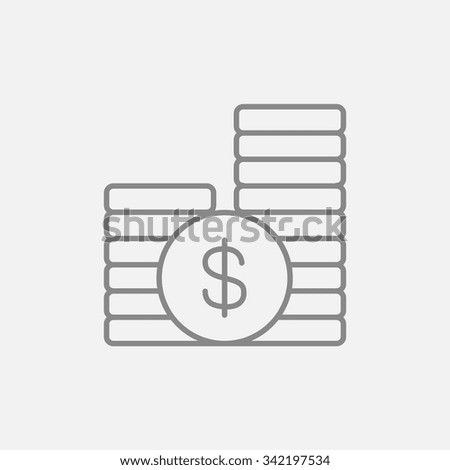 shutterstock

$

www.shutterstock.com · 342197534