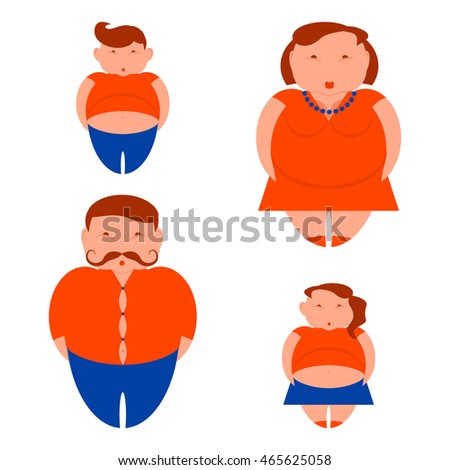 shutterstock

www.shutterstock.com · 465625058