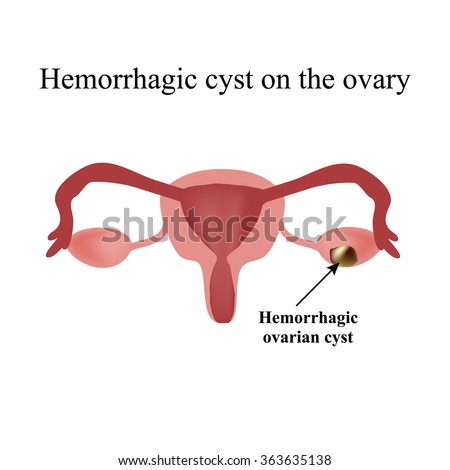 Hemorrhagic cyst on the ovary

shutterstock

Hemorrhagic ovarian cyst

www.shutterstock.com · 363635138