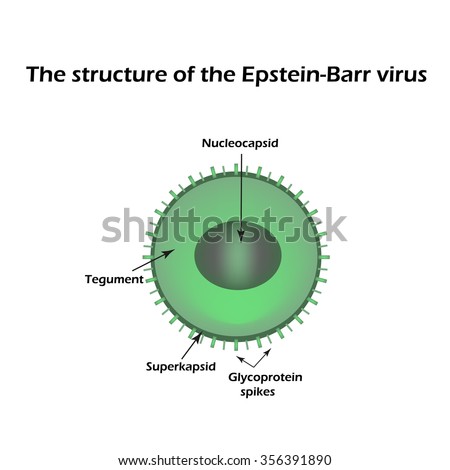 The structure of the Epstein-Barr virus

Nucleocapsid

shutterstock

Tegument

Superkapsid

Glycoprotein spikes

www.shutterstock.com · 356391890