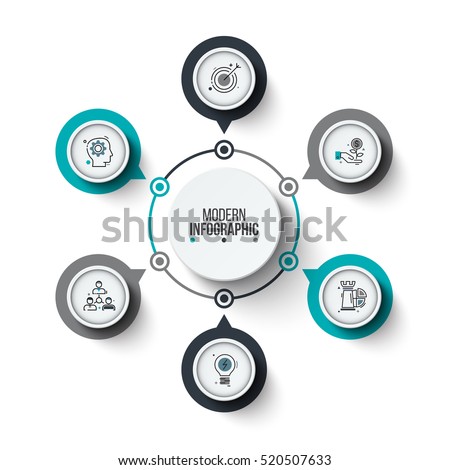 MODERN
INFOGRAPHIC

shutterstock

www.shutterstock.com · 520507633