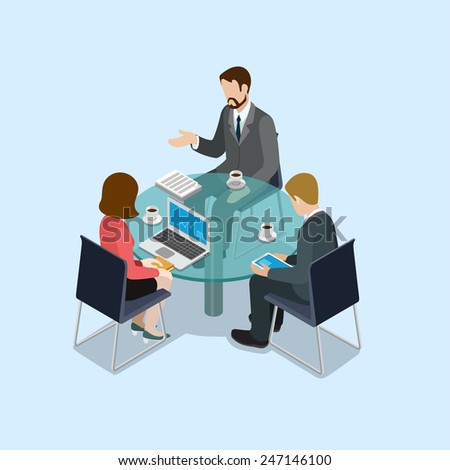 shutterstock

www.shutterstock.com · 247146100