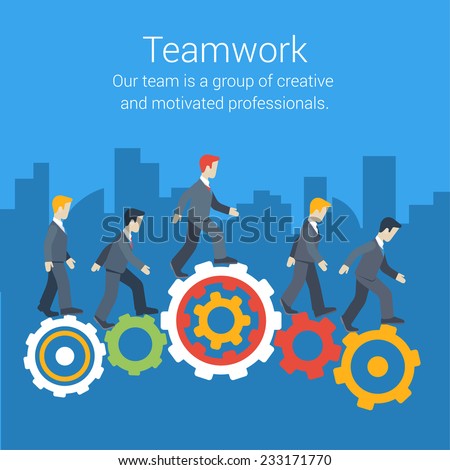 Teamwork

Our team is a group of creative and motivated professionals.

shutterstock

www.shutterstock.com · 233171770