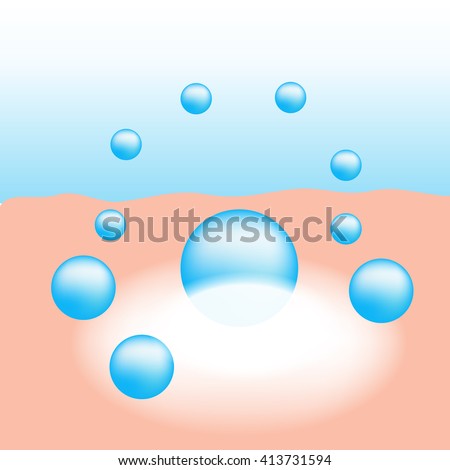 shutterstock

www.shutterstock.com · 413731594