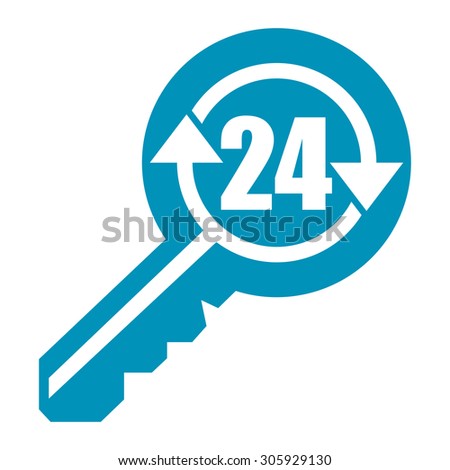 24

shutterstock

www.shutterstock.com · 305929130